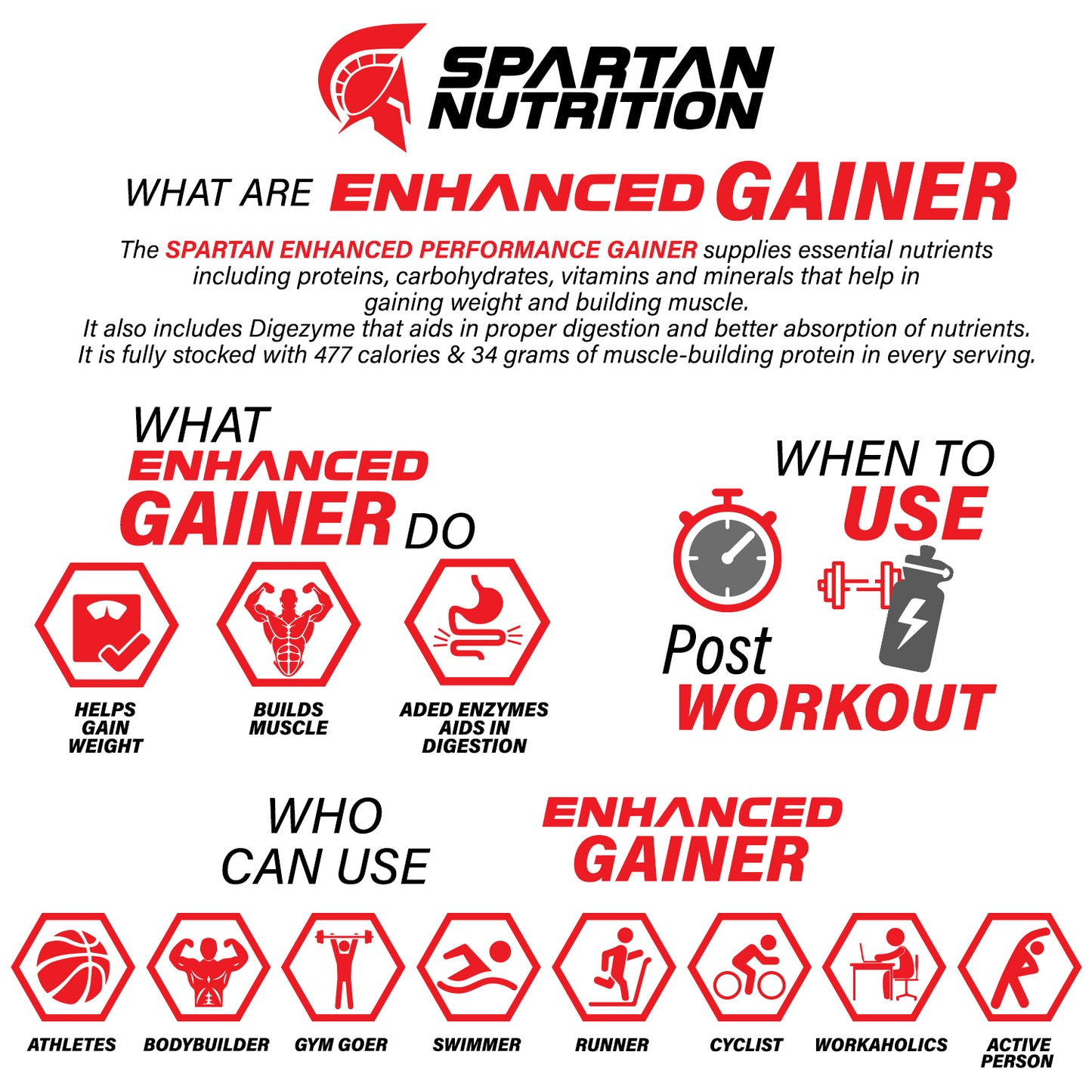 SPARTAN NUTRITION

WHAT ARE ENHANCED GAINER

The SPARTAN ENHANCED PERFORMANCE GAINER supplies essential nutrients including proteins, carbohydrates, vitamins and minerals that help in gaining weight and building muscle.
It also includes Digezyme that aids in proper digestion and better absorption of nutrients.
It is fully stocked with 477 calories & 34 grams of muscle-building protein in every serving.

WHAT ENHANCED GAINER DO

HELPS GAIN WEIGHT

BUILDS MUSCLE

ADED ENZYMES AIDS IN DIGESTION

WHEN TO USE

Post WORKOUT

WHO CAN USE ENHANCED GAINER

ATHLETES

BODYBUILDER

GYM GOER

SWIMMER

RUNNER

CYCLIST

WORKAHOLICS

ACTIVE PERSON